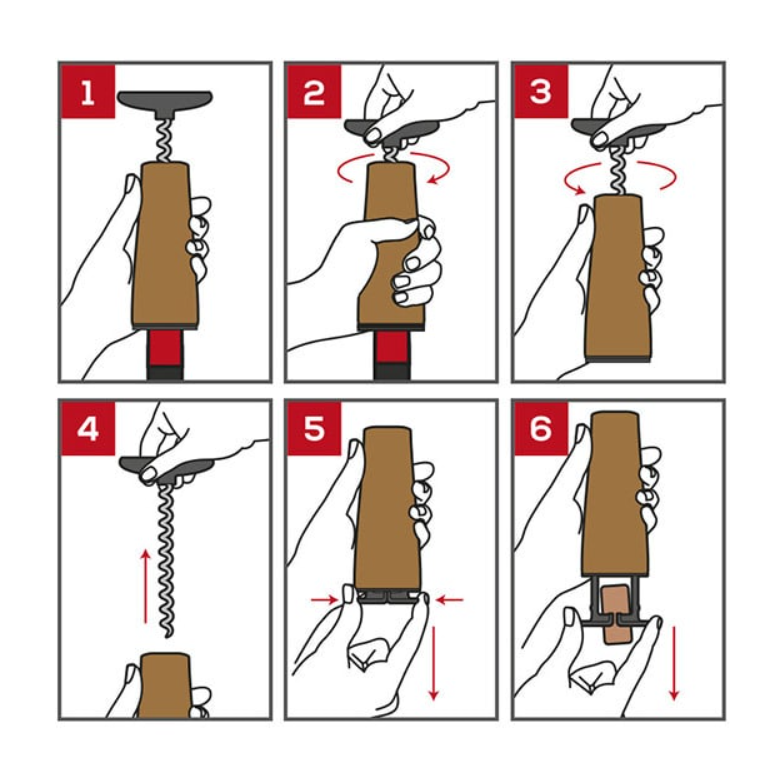 1

2

3

4

5

6