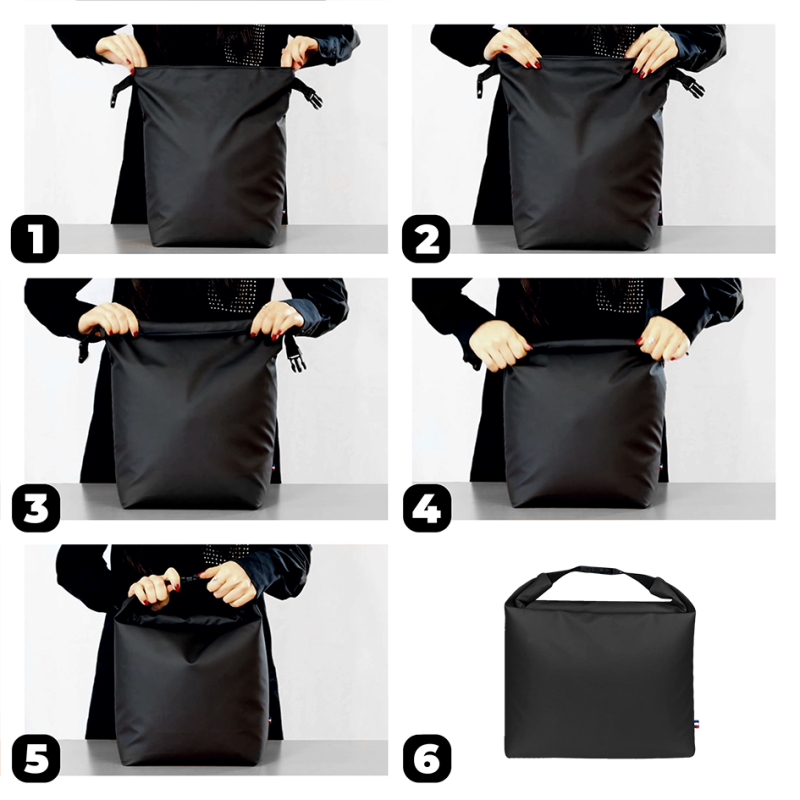 1

2

3

4

5

6