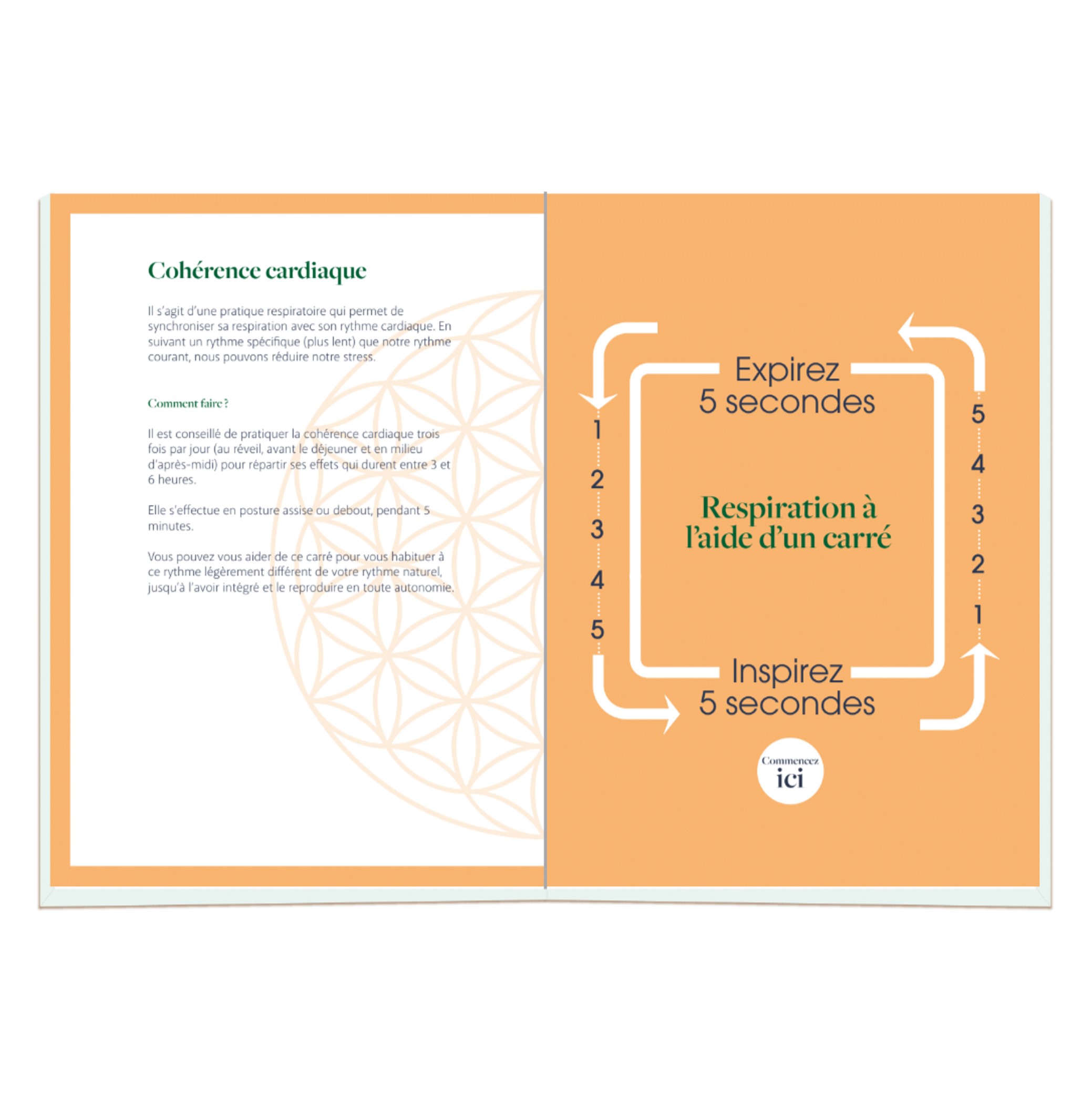 Cohérence cardiaque

Il s'agit d'une pratique respiratoire qui permet de synchroniser sa respiration avec son rythme cardiaque. En suivant un rythme spécifique (plus lent) que notre rythme courant, nous pouvons réduire notre stress.

Comment faire ?

Il est conseillé de pratiquer la cohérence cardiaque trois fois par jour (au réveil, avant le déjeuner et en milieu d'après-midi) pour répartir ses effets qui durent entre 3 et 6 heures.

Elle s'effectue en posture assise ou debout, pendant 5 minutes.

Vous pouvez vous aider de ce carré pour vous habituer à ce rythme légèrement différent de votre rythme naturel, jusqu'à l'avoir intégré et le reproduire en toute autonomie.

Expirez
5 secondes

1
2
3
4
5

Respiration à l'aide d'un carré

5
4
3
2
1

Inspirez
5 secondes

Commencez
ici