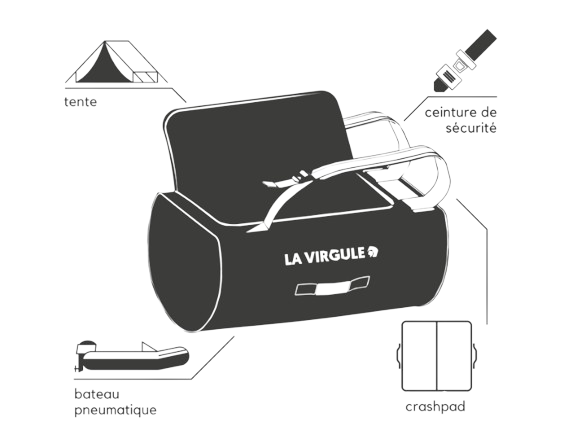 tente

ceinture de sécurité

LA VIRGULE

bateau pneumatique

crashpad