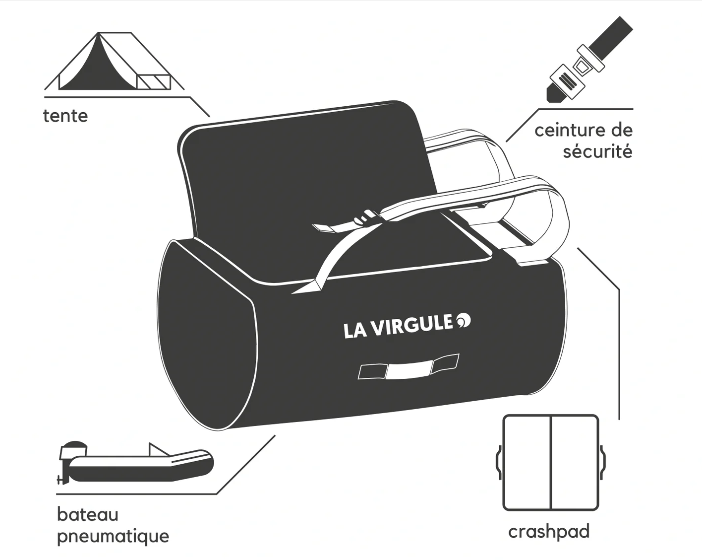 tente

ceinture de sécurité

LA VIRGULE

bateau pneumatique

crashpad