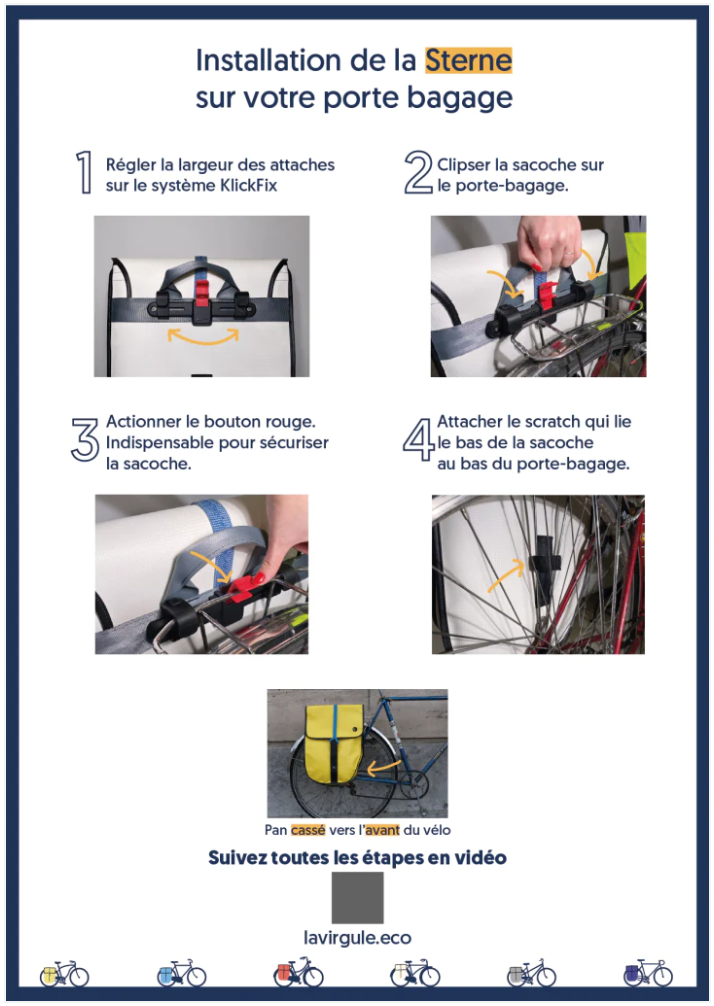 Installation de la Sterne sur votre porte bagage

1 Régler la largeur des attaches sur le système KlickFix

2 Clipser la sacoche sur le porte-bagage.

3 Actionner le bouton rouge. Indispensable pour sécuriser la sacoche.

4 Attacher le scratch qui lie le bas de la sacoche au bas du porte-bagage.

Pan cassé vers l'avant du vélo

Suivez toutes les étapes en vidéo

lavirgule.eco