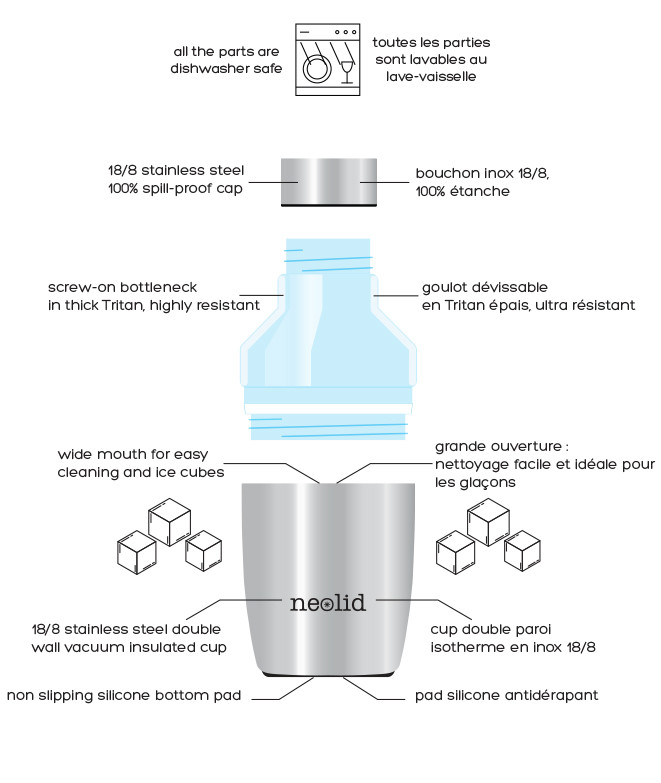 all the parts are dishwasher safe

toutes les parties sont lavables au lave-vaisselle

18/8 stainless steel 100% spill-proof cap

bouchon inox 18/8, 100% étanche

screw-on bottleneck in thick Tritan, highly resistant

goulot dévissable en Tritan épais, ultra résistant

wide mouth for easy cleaning and ice cubes

grande ouverture : nettoyage facile et idéale pour les glaçons

neolid

18/8 stainless steel double wall vacuum insulated cup

cup double paroi isotherme en inox 18/8

non slipping silicone bottom pad

pad silicone antidérapant